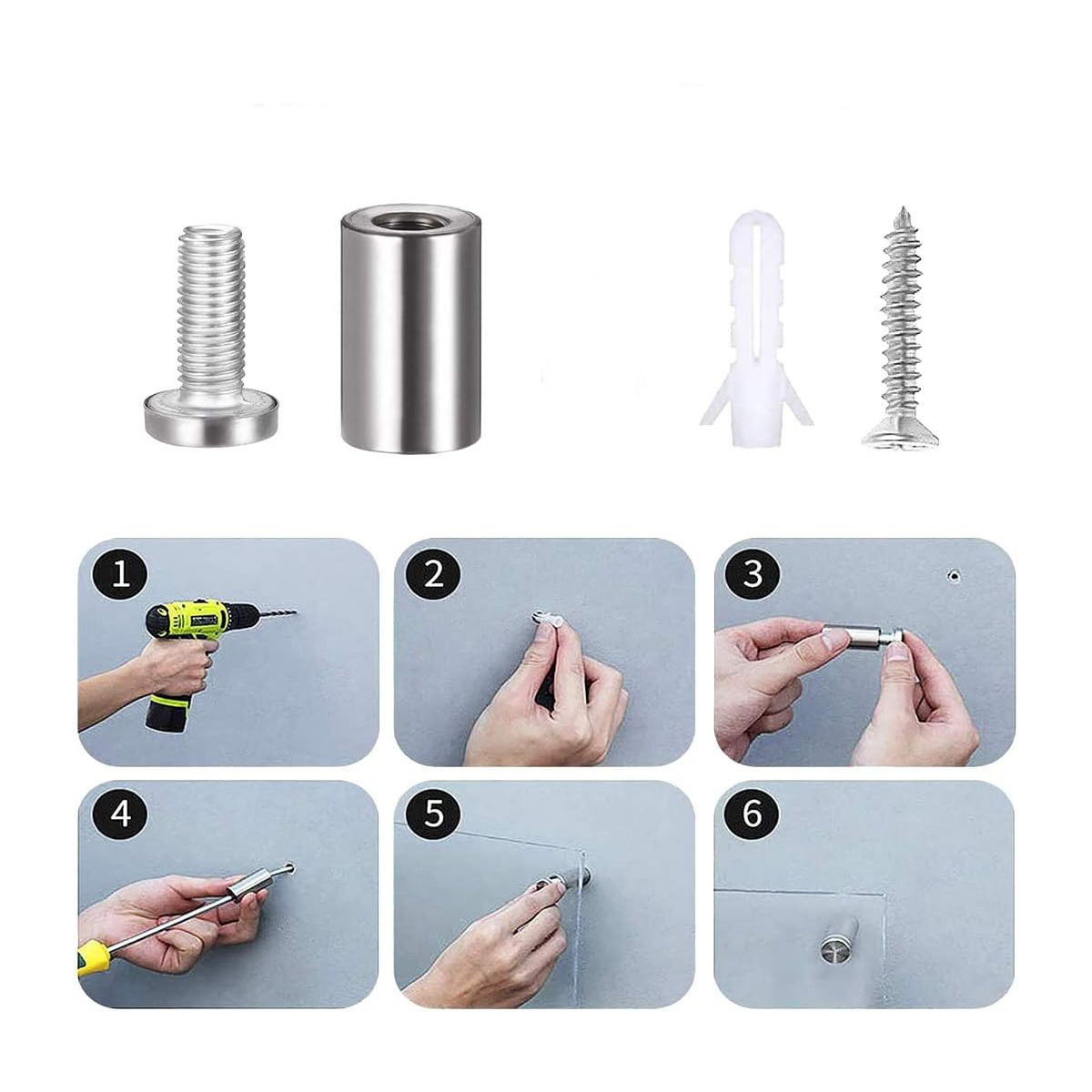 1

2

3

4

5

6