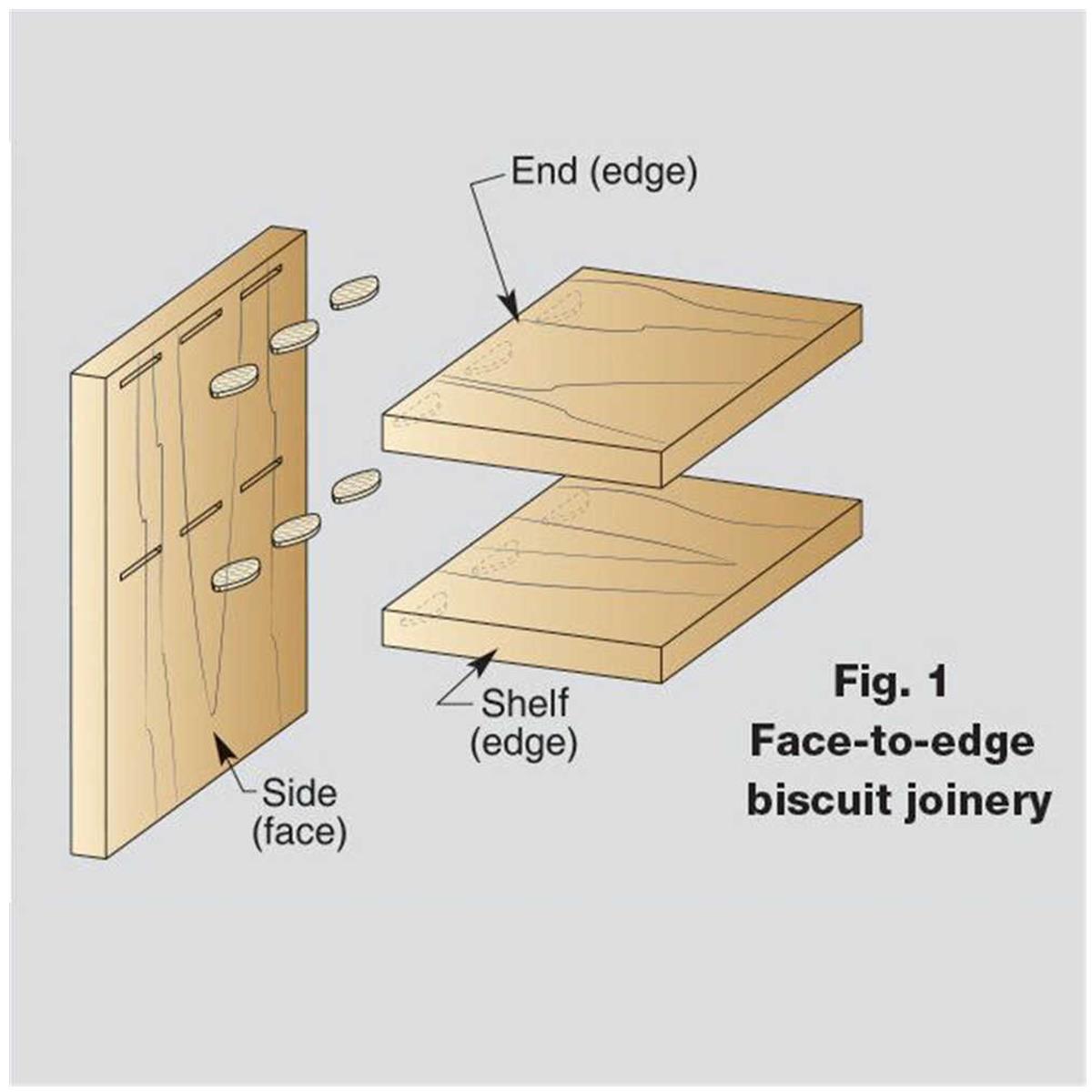 End (edge)

Shelf (edge)

Side (face)

Fig. 1
Face-to-edge biscuit joinery