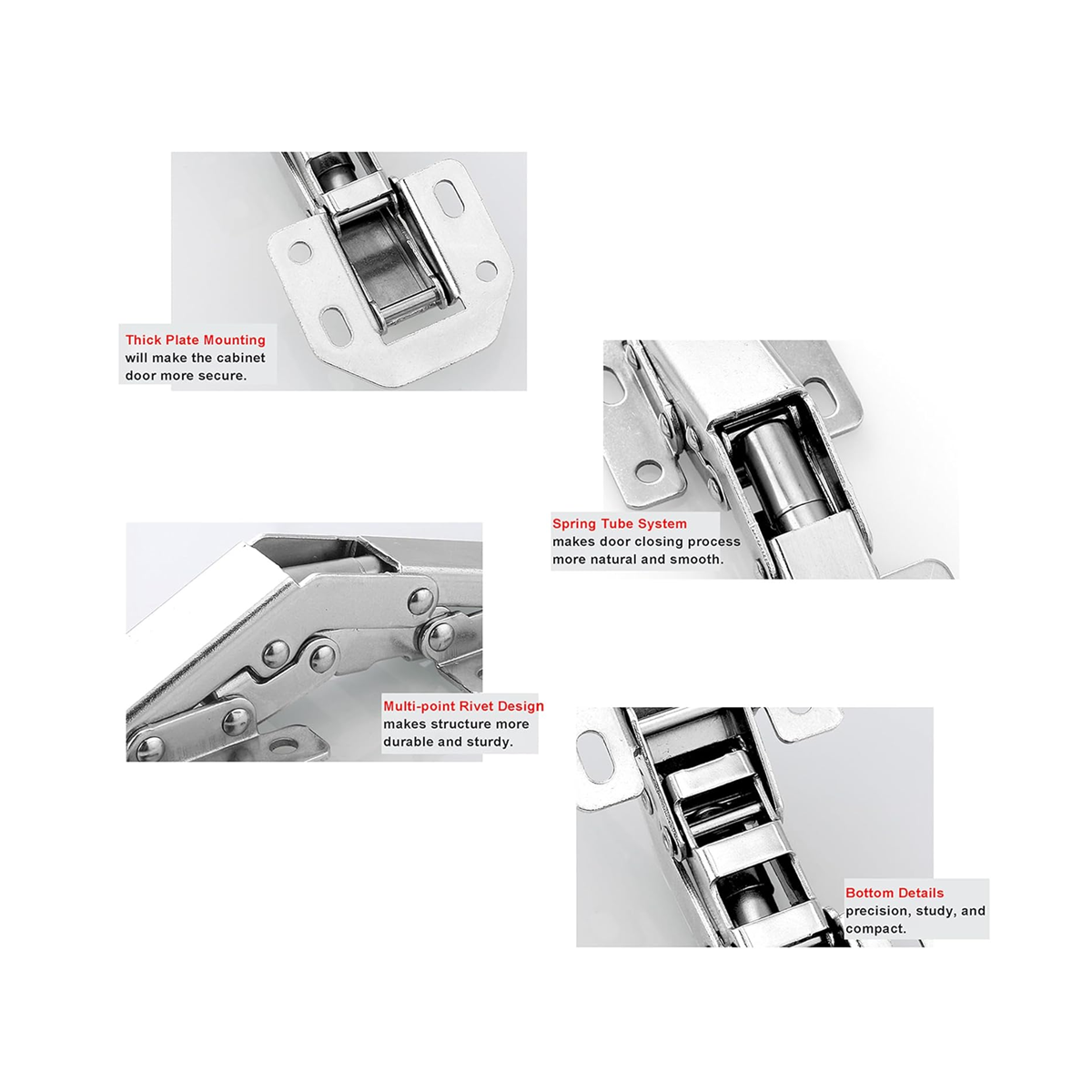 Thick Plate Mounting
will make the cabinet door more secure.

Spring Tube System
makes door closing process more natural and smooth.

Multi-point Rivet Design
makes structure more durable and sturdy.

Bottom Details
precision, study, and compact.