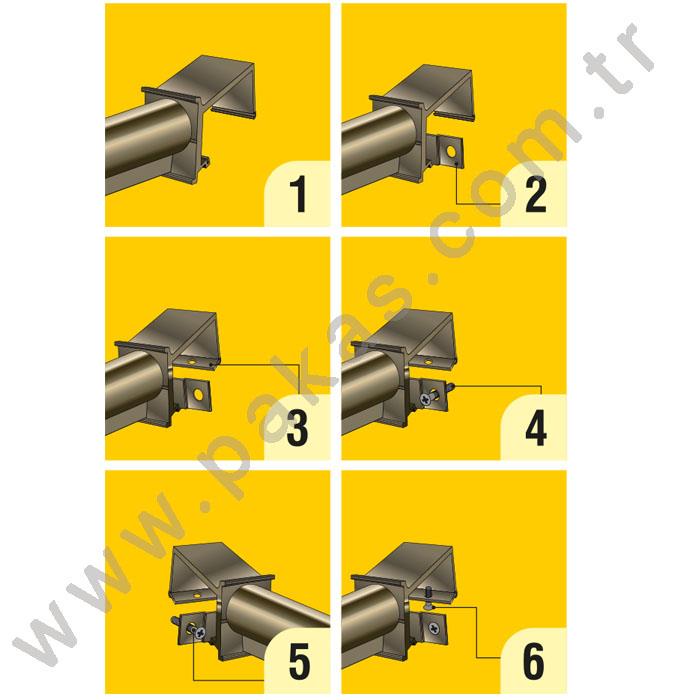 1
2
3
4
5
6
www.pakas.com.tr