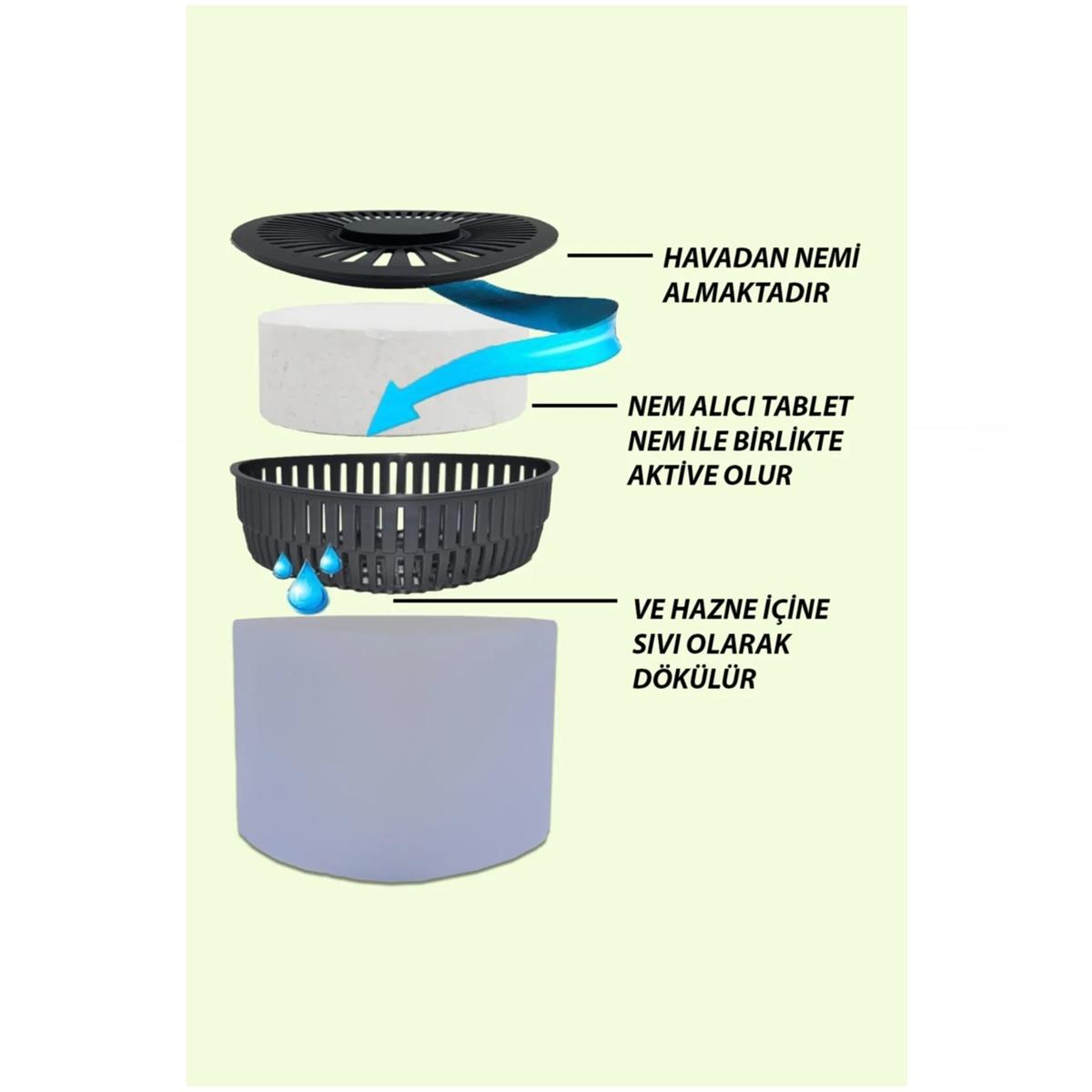 HAVADAN NEMİ ALMAKTADIR

NEM ALICI TABLET NEM İLE BİRLİKTE AKTİVE OLUR

VE HAZNE İÇİNE SIVI OLARAK DÖKÜLÜR