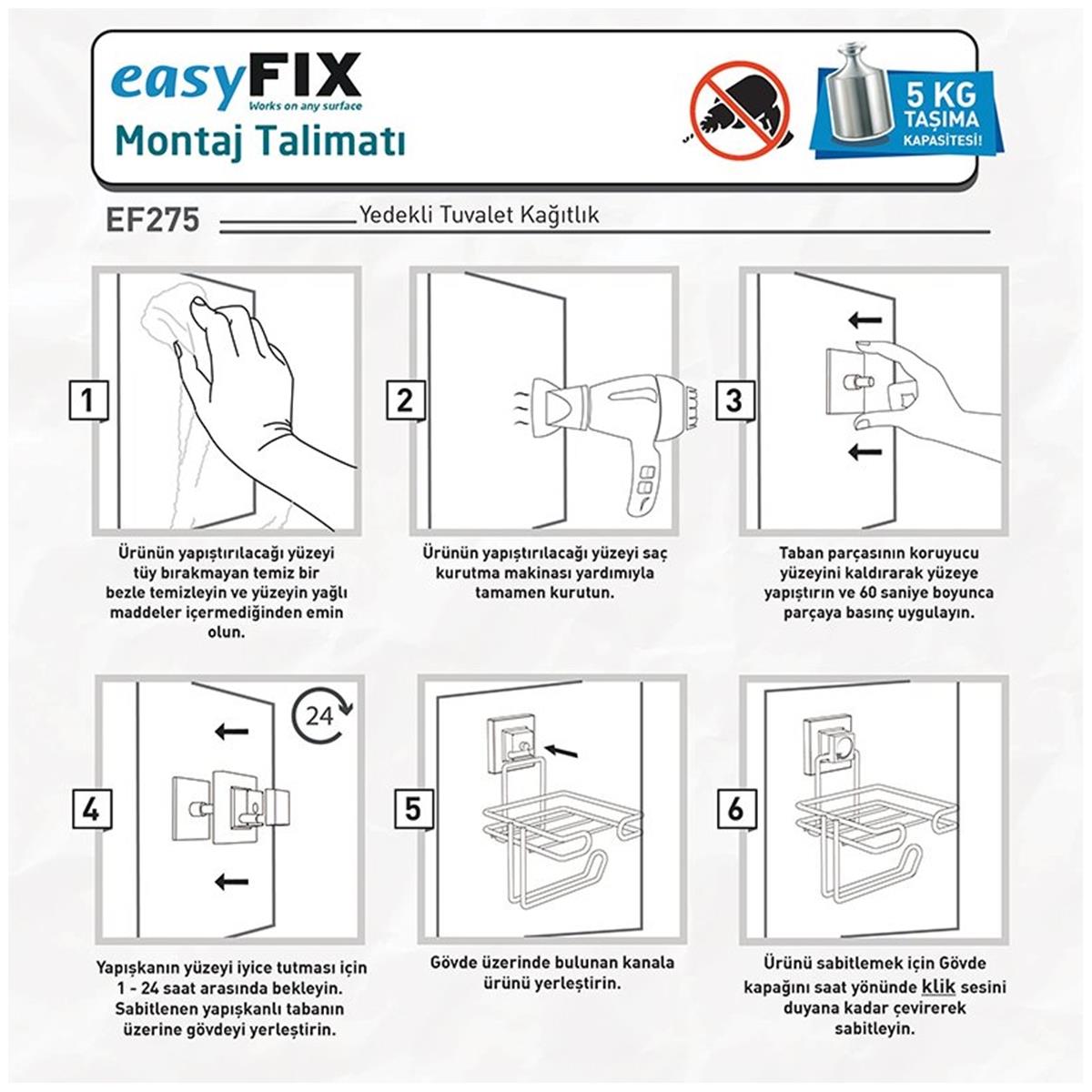 easyFIX
Works on any surface
Montaj Talimatı

5 KG TAŞIMA KAPASİTESİ!

EF275 Yedekli Tuvalet Kağıtlık

1
Ürünün yapıştırılacağı yüzeyi tüy bırakmayan temiz bir bezle temizleyin ve yüzeyin yağlı maddeler içermediğinden emin olun.

2
Ürünün yapıştırılacağı yüzeyi saç kurutma makinası yardımıyla tamamen kurutun.

3
Taban parçasının koruyucu yüzeyini kaldırarak yüzeye yapıştırın ve 60 saniye boyunca parçaya basınç uygulayın.

4
24
Yapışkanın yüzeyi iyice tutması için 1 - 24 saat arasında bekleyin. Sabitlenen yapışkanlı tabanın üzerine gövdeyi yerleştirin.

5
Gövde üzerinde bulunan kanala ürünü yerleştirin.

6
Ürünü sabitlemek için Gövde kapağını saat yönünde klik sesini duyana kadar çevirerek sabitleyin.