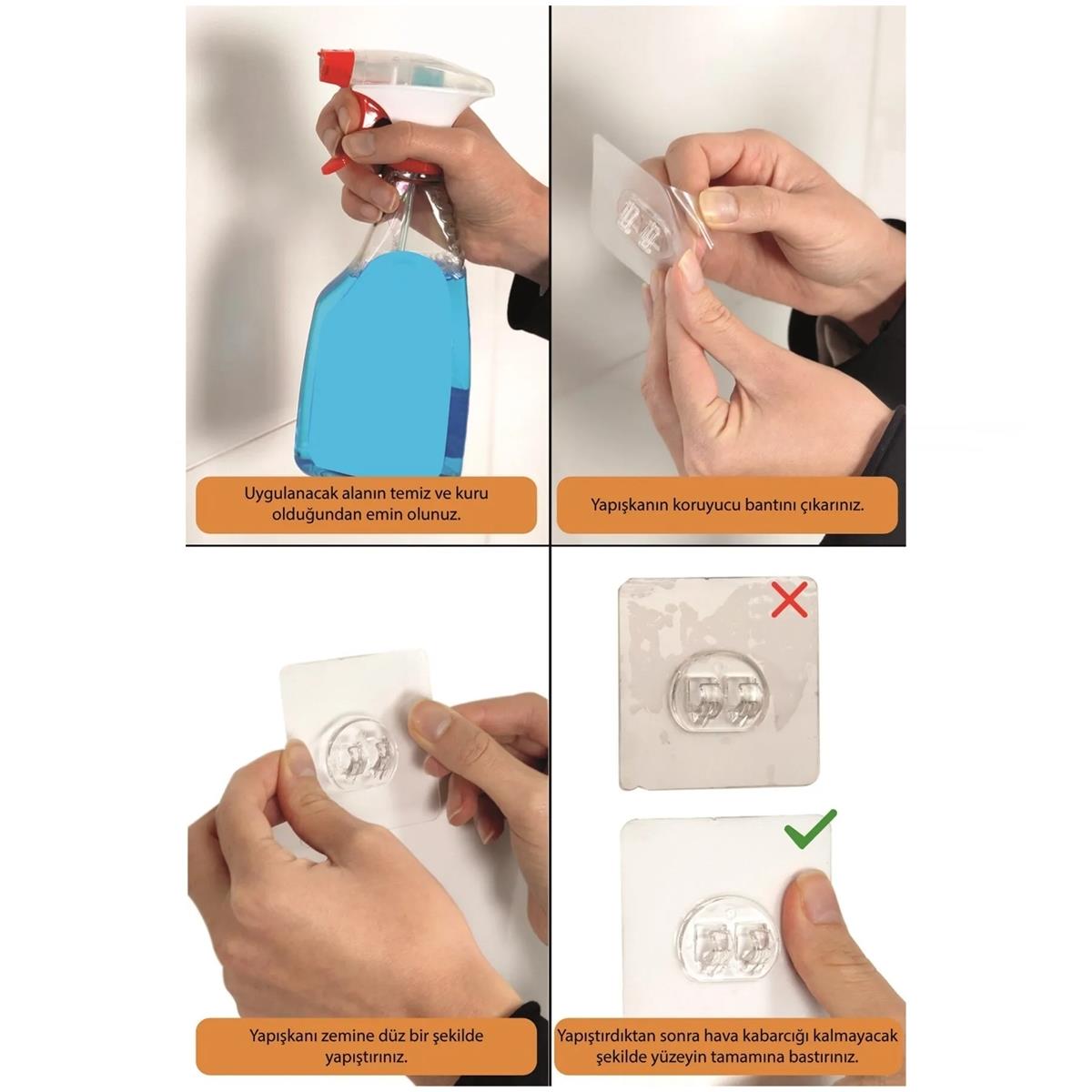 Uygulanacak alanın temiz ve kuru olduğundan emin olunuz.

Yapışkanın koruyucu bantını çıkarınız.

Yapışkanı zemine düz bir şekilde yapıştırınız.

Yapıştırdıktan sonra hava kabarcığı kalmayacak şekilde yüzeyin tamamına bastırınız.