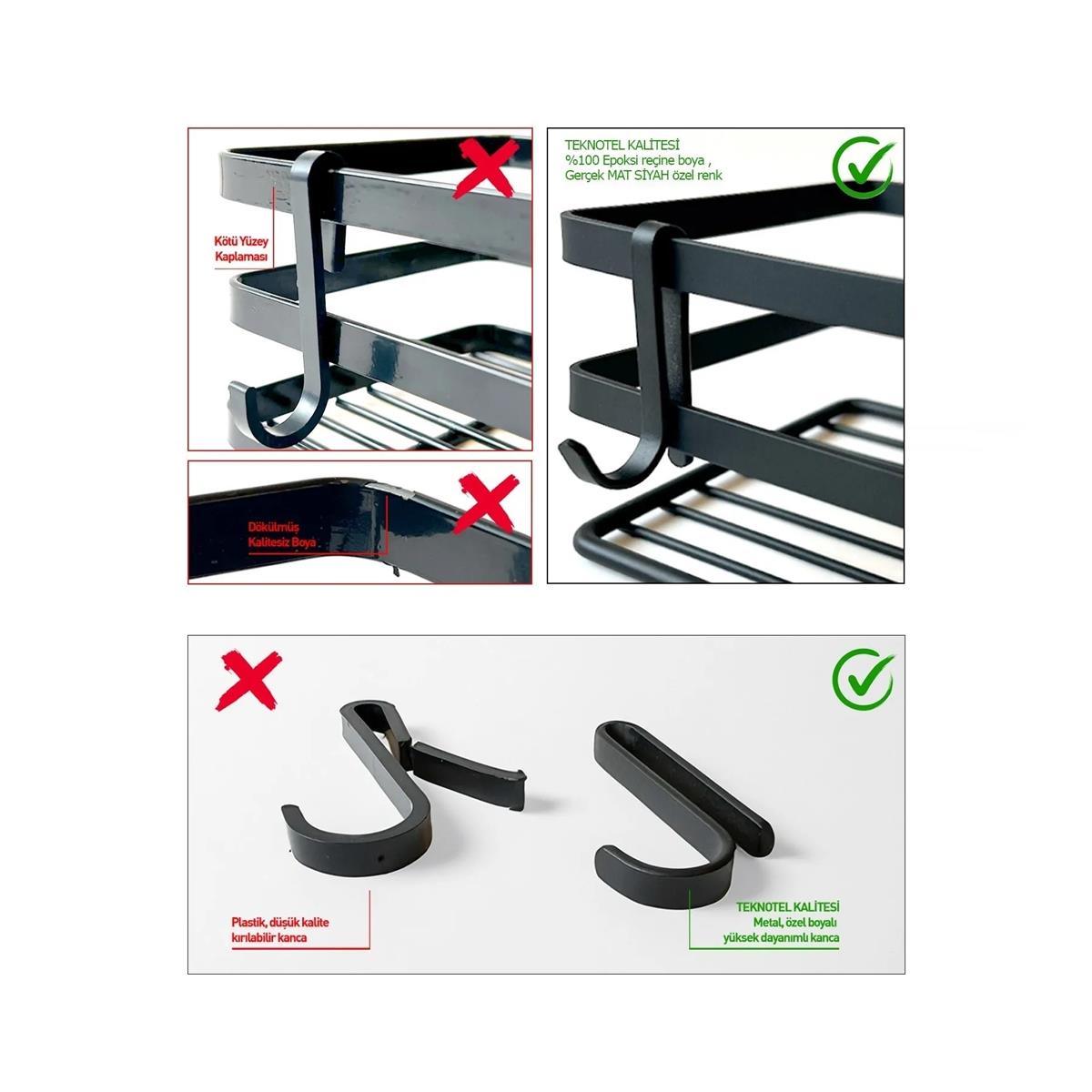 Kötü Yüzey Kaplaması

Dökülmüş Kalitesiz Boya

TEKNOTEL KALİTESİ
%100 Epoksi reçine boya ,
Gerçek MAT SİYAH özel renk

Plastik, düşük kalite kırılabilir kanca

TEKNOTEL KALİTESİ
Metal, özel boyalı
yüksek dayanımlı kanca