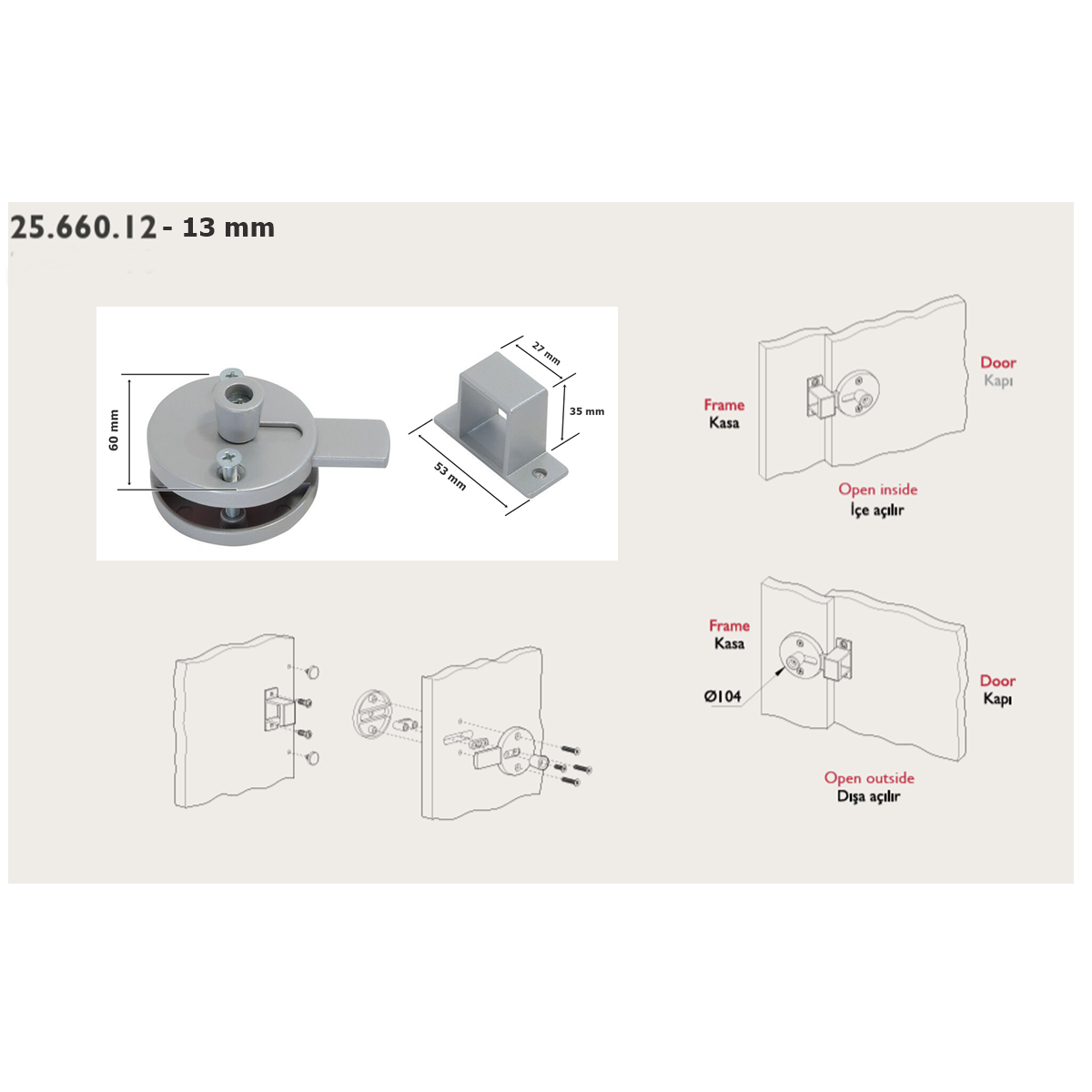 25.660.12 - 13 mm

60 mm

27 mm

35 mm

53 mm

Frame
Kasa

Door
Kapı

Open inside
İçe açılır

Frame
Kasa

Ø104

Door
Kapı

Open outside
Dışa açılır