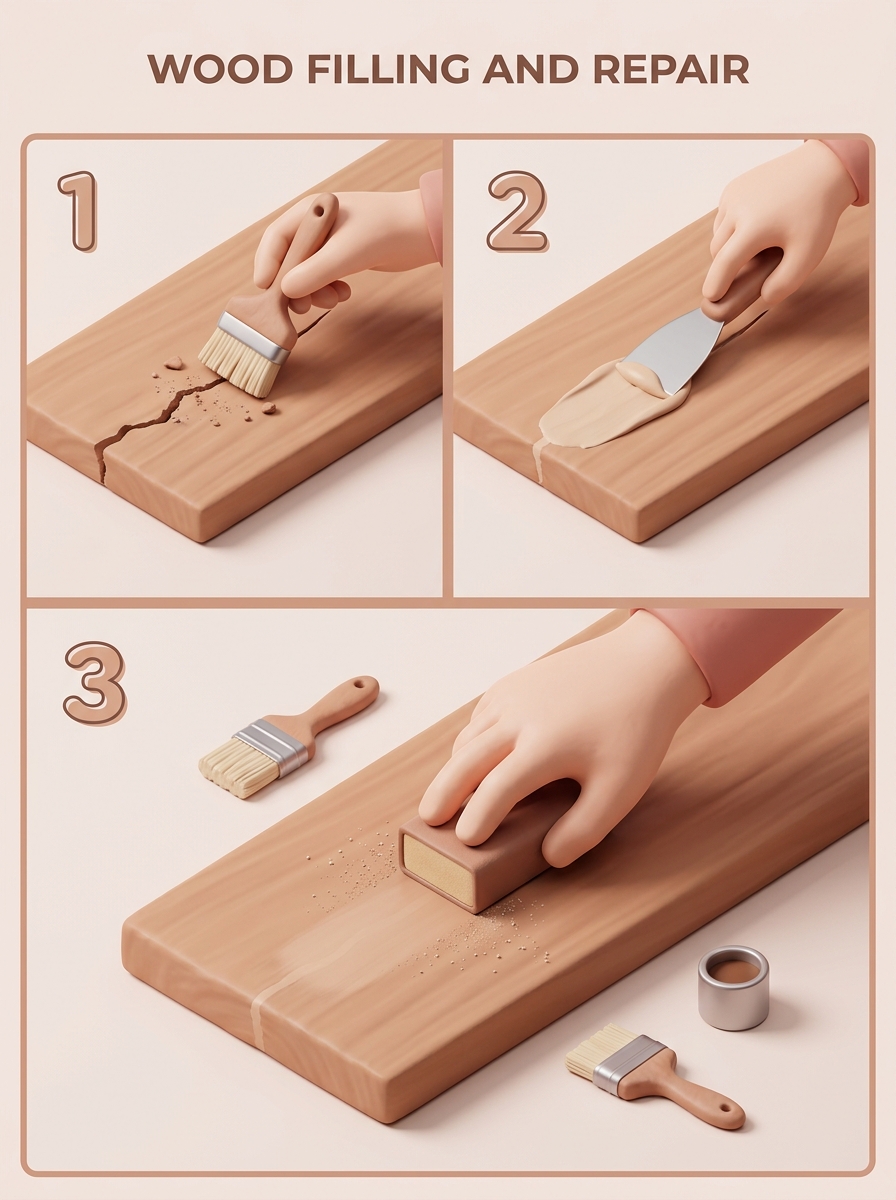 WOOD FILLING AND REPAIR

1

2

3