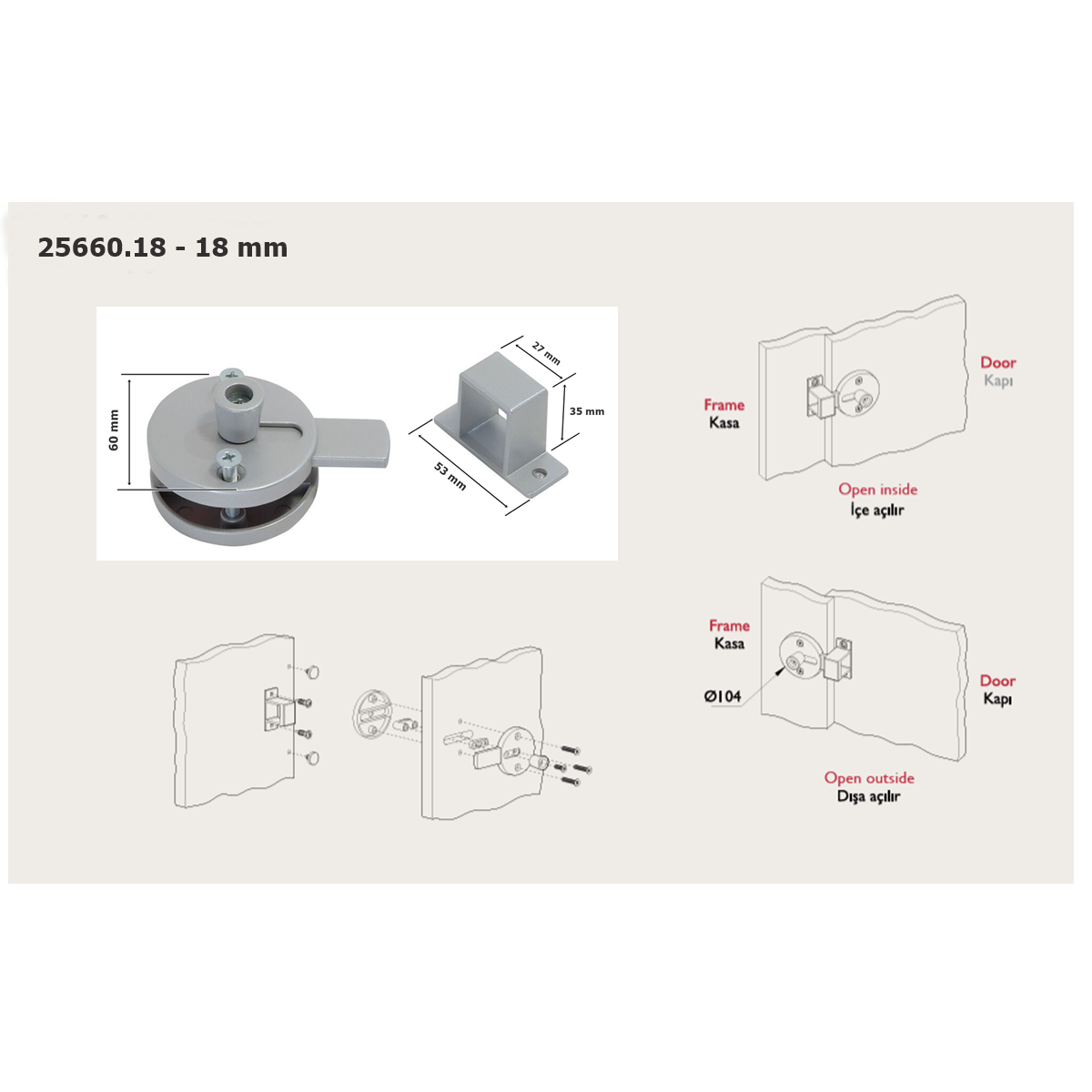 25660.18 - 18 mm

60 mm

27 mm

35 mm

53 mm

Frame
Kasa

Door
Kapı

Open inside
İçe açılır

Frame
Kasa

Ø104

Door
Kapı

Open outside
Dışa açılır